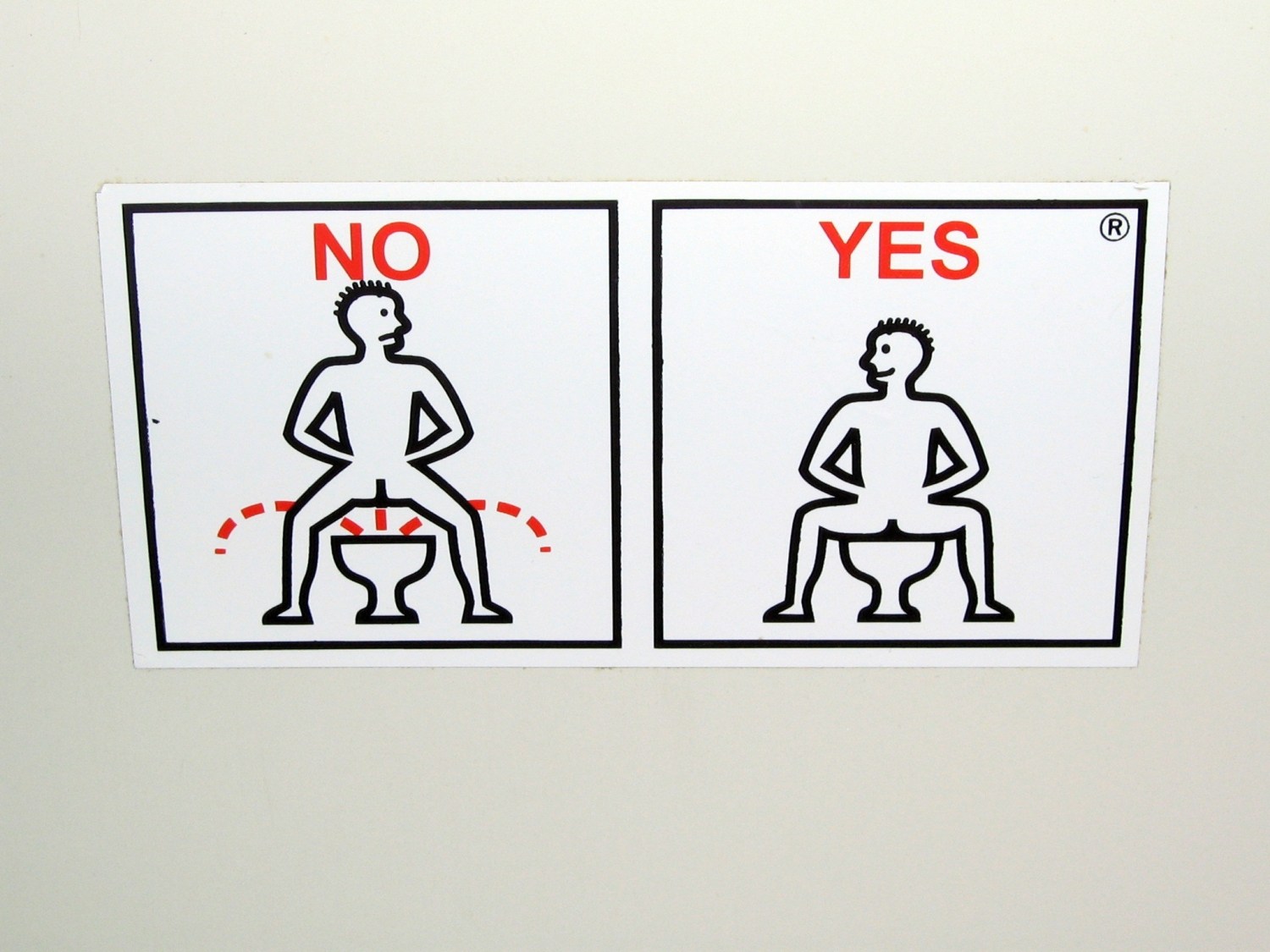 NO

YES ®